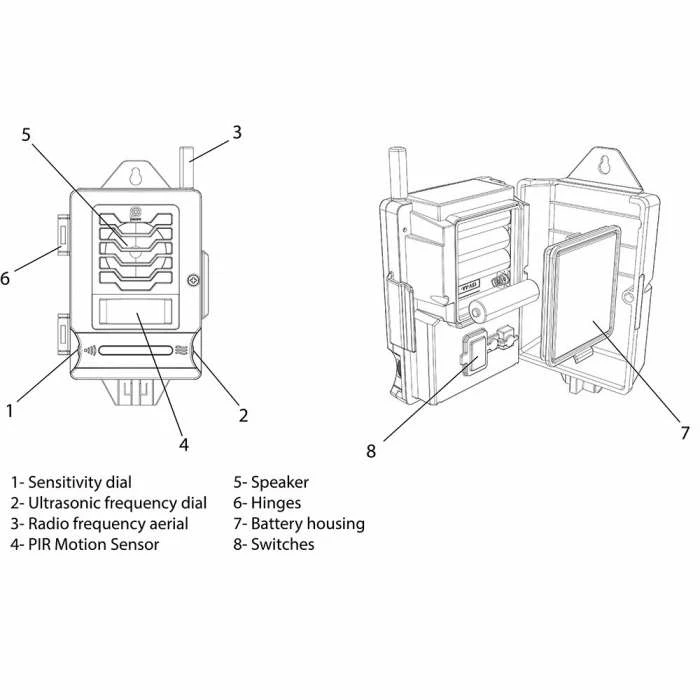 5
3
6
1
2
4
8
7

1- Sensitivity dial
2- Ultrasonic frequency dial
3- Radio frequency aerial
4- PIR Motion Sensor

5- Speaker
6- Hinges
7- Battery housing
8- Switches